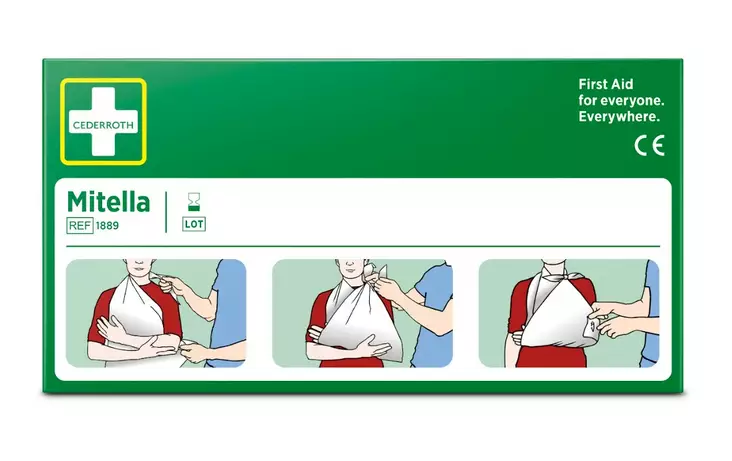 CEDERROTH

First Aid
for everyone.
Everywhere.

CE

Mitella
REF 1889

LOT